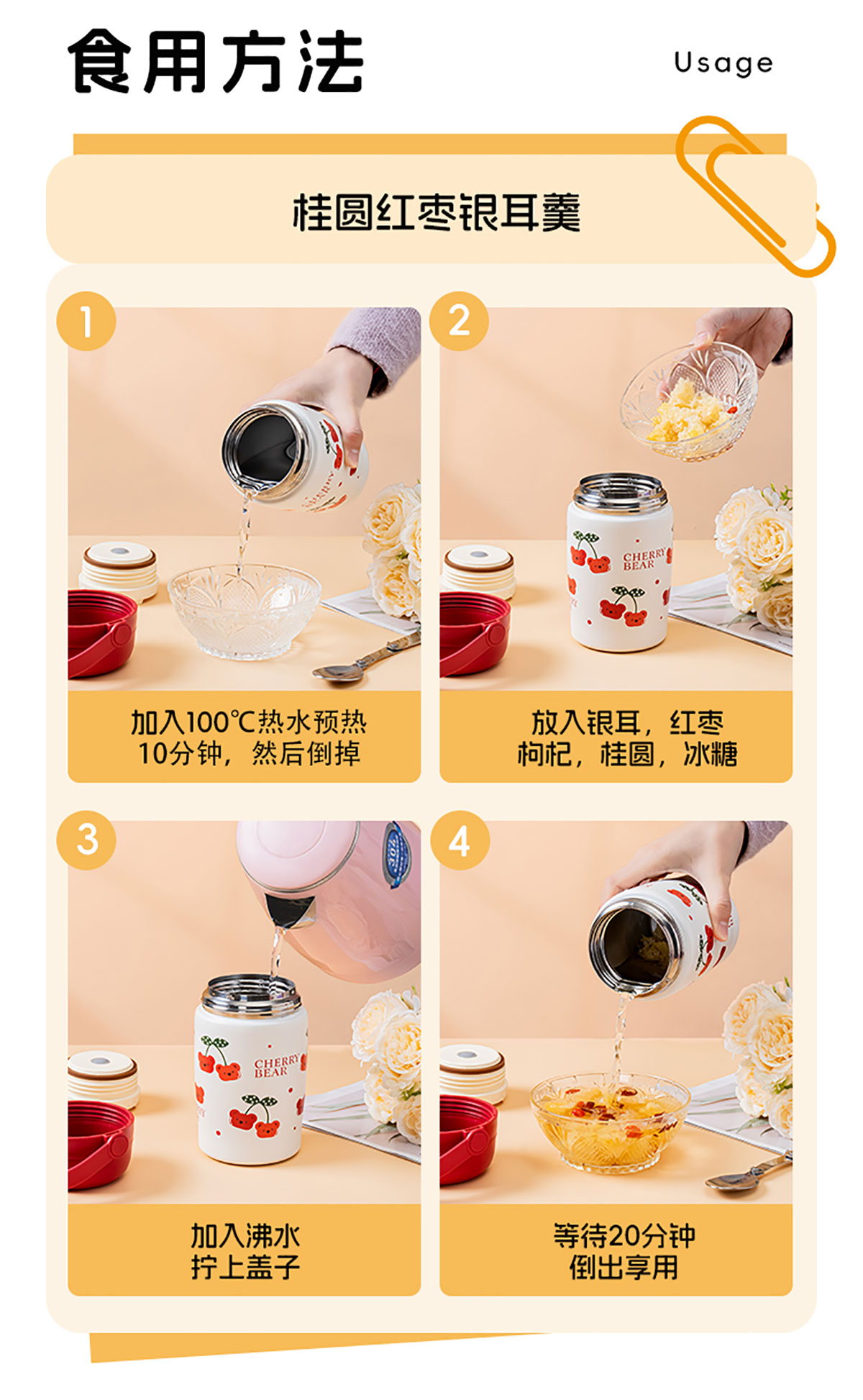 食用方法

Usage

桂圆红枣银耳羹

1

加入100℃热水预热
10分钟，然后倒掉

2

CHERRY BEAR

放入银耳，红枣
枸杞，桂圆，冰糖

3

CHERRY BEAR

加入沸水
拧上盖子

4

等待20分钟
倒出享用